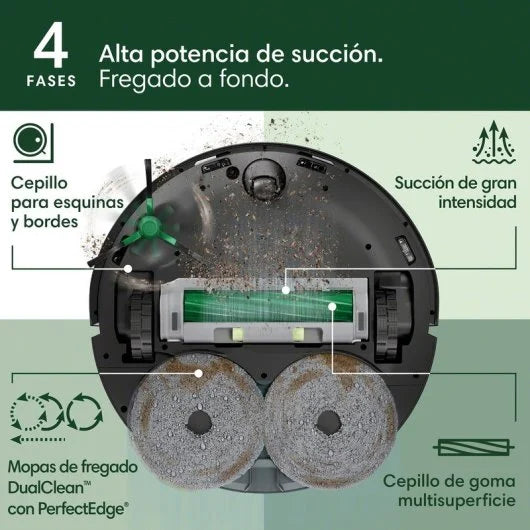 4 FASES

Alta potencia de succión.
Fregado a fondo.

Cepillo para esquinas y bordes

Succión de gran intensidad

Mopas de fregado DualClean™ con PerfectEdge®

Cepillo de goma multisuperficie